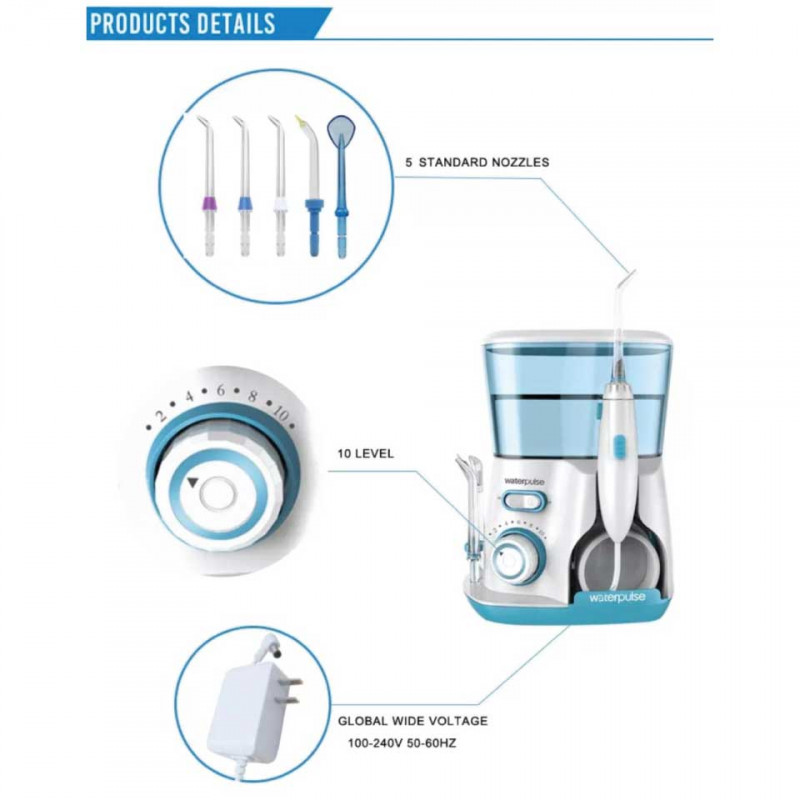 PRODUCTS DETAILS

5 STANDARD NOZZLES

2 4 6 8 10

10 LEVEL

waterpulse

waterpulse

GLOBAL WIDE VOLTAGE
100-240V 50-60HZ